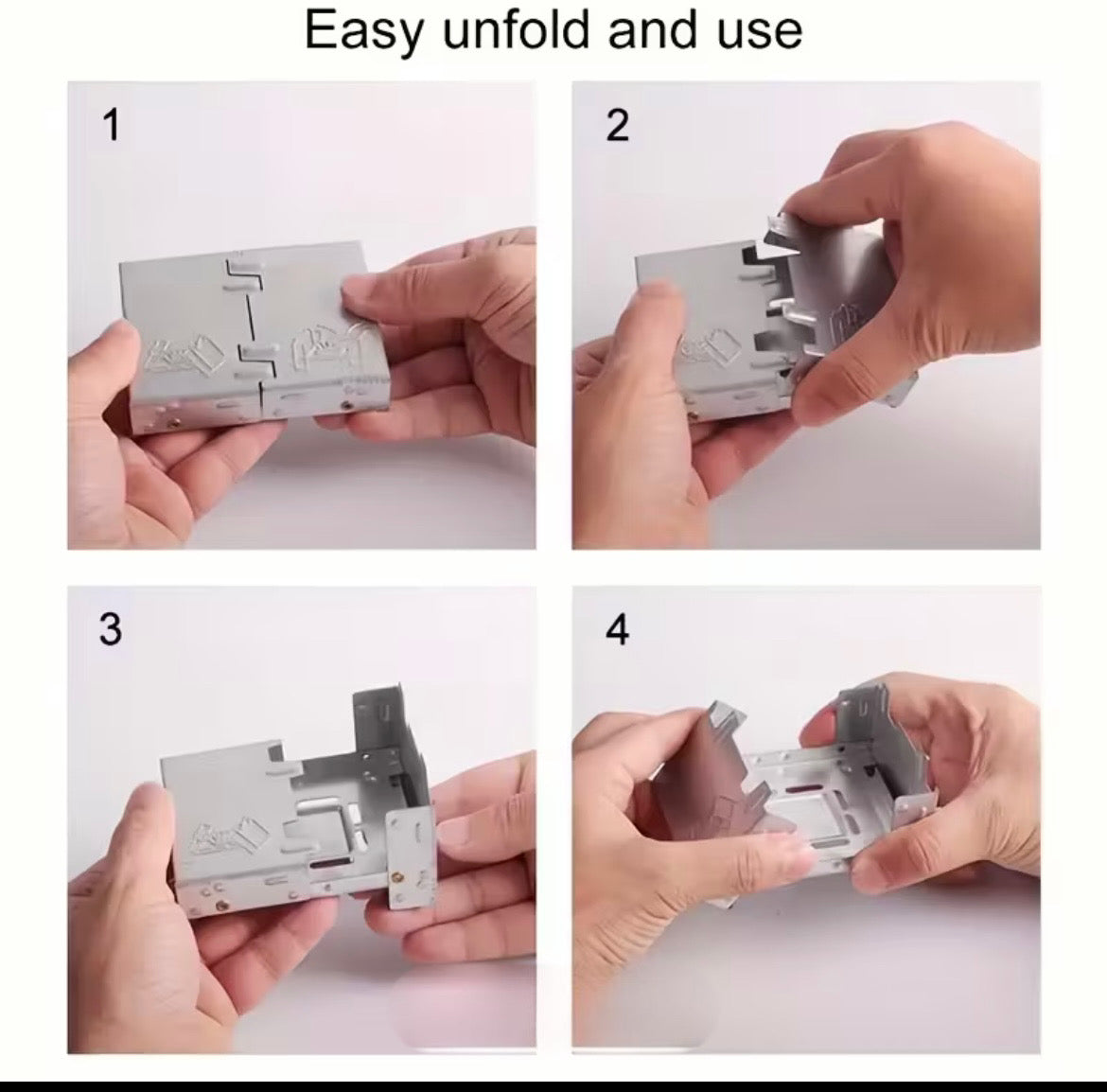 Easy unfold and use

1

2

3

4