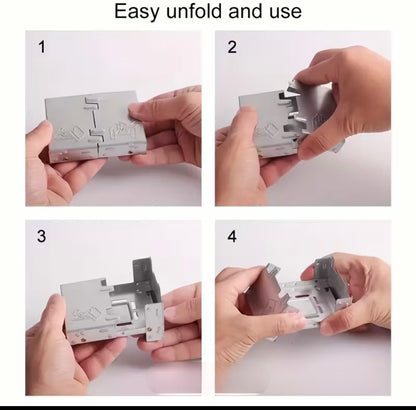 Easy unfold and use

1

2

3

4