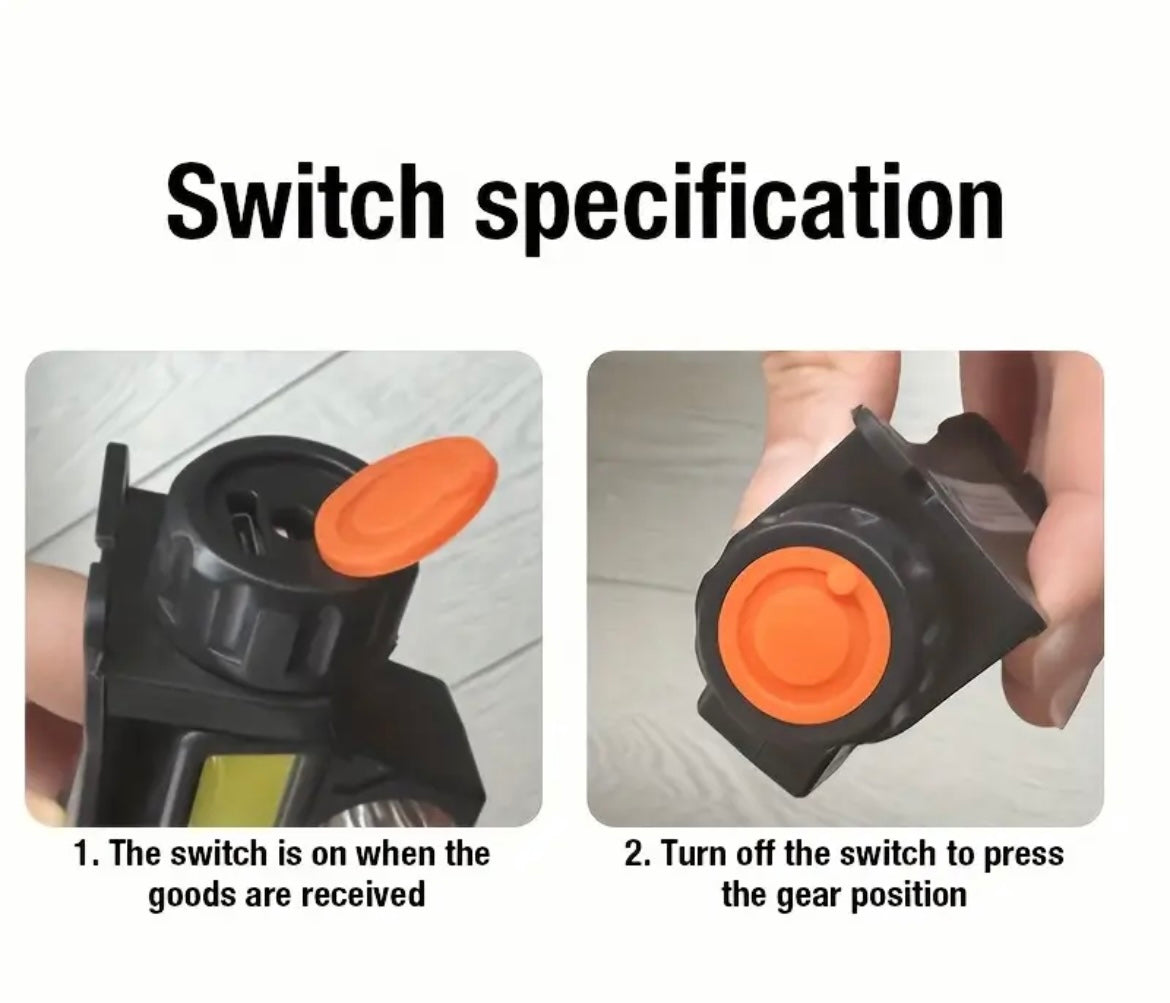 Switch specification

1. The switch is on when the goods are received

2. Turn off the switch to press the gear position