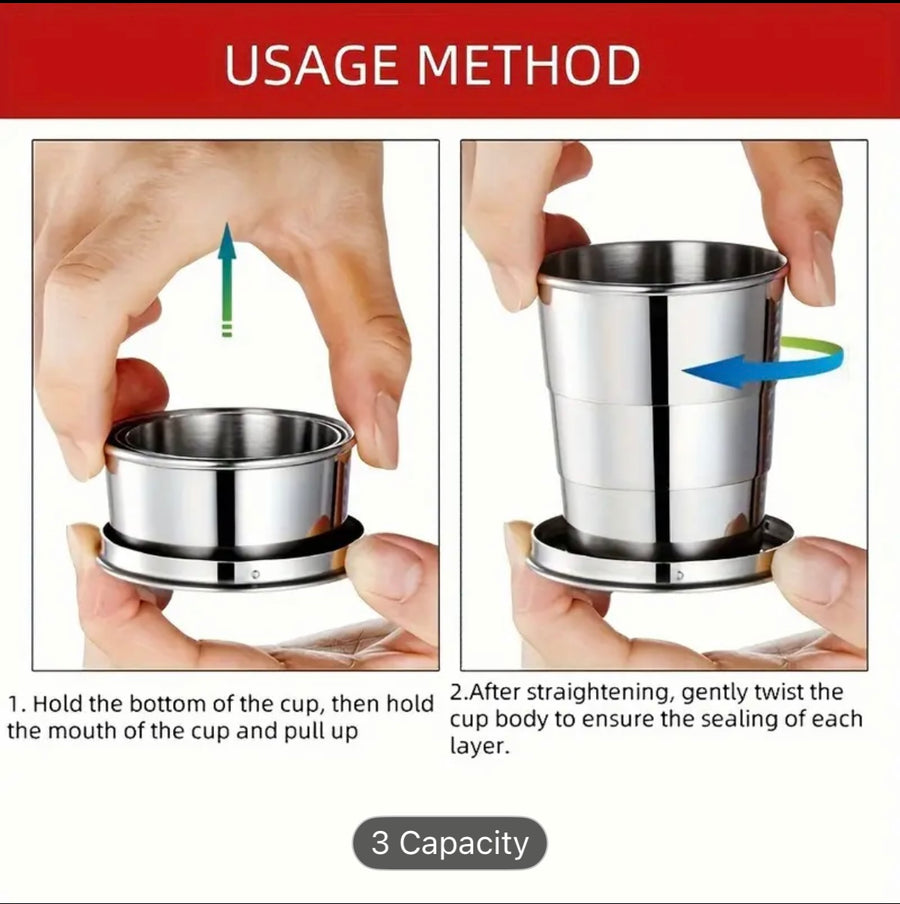 USAGE METHOD

1. Hold the bottom of the cup, then hold the mouth of the cup and pull up

2.After straightening, gently twist the cup body to ensure the sealing of each layer.

3 Capacity