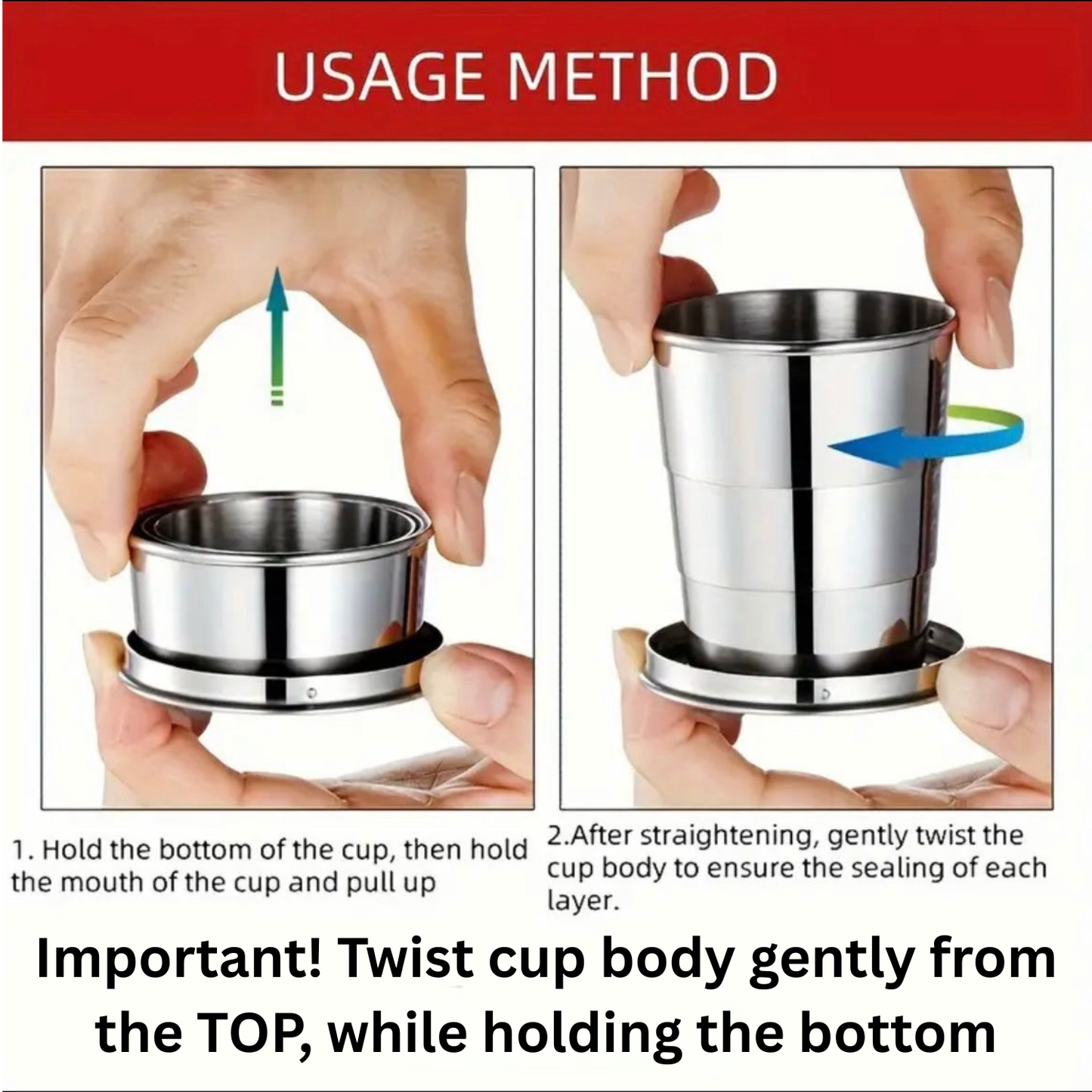 USAGE METHOD

1. Hold the bottom of the cup, then hold the mouth of the cup and pull up

2.After straightening, gently twist the cup body to ensure the sealing of each layer.

Important! Twist cup body gently from the TOP, while holding the bottom