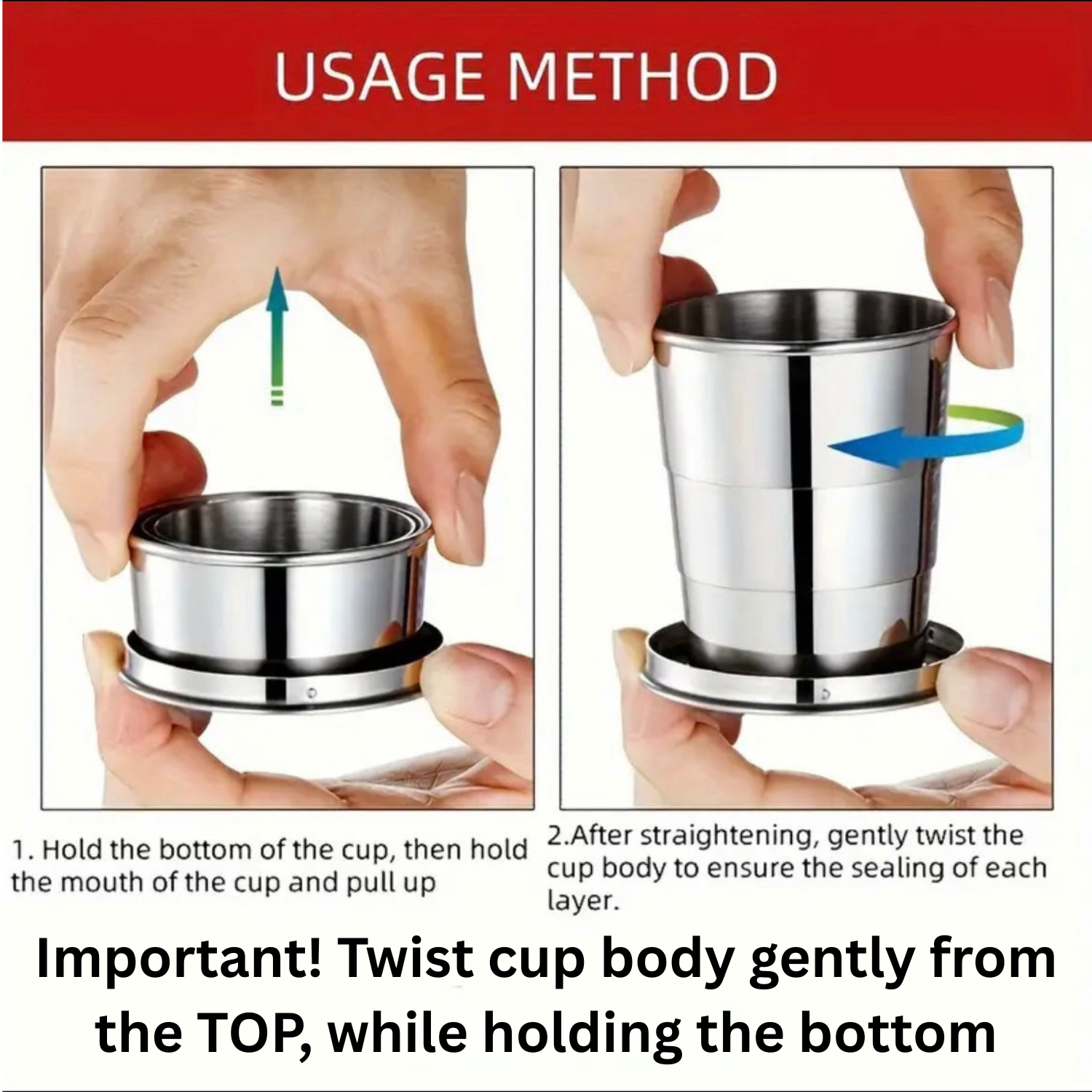 USAGE METHOD

1. Hold the bottom of the cup, then hold the mouth of the cup and pull up

2.After straightening, gently twist the cup body to ensure the sealing of each layer.

Important! Twist cup body gently from the TOP, while holding the bottom