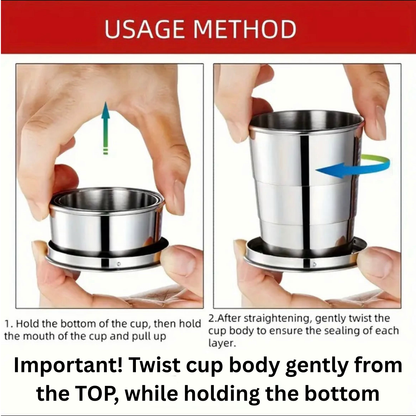 USAGE METHOD

1. Hold the bottom of the cup, then hold the mouth of the cup and pull up

2.After straightening, gently twist the cup body to ensure the sealing of each layer.

Important! Twist cup body gently from the TOP, while holding the bottom